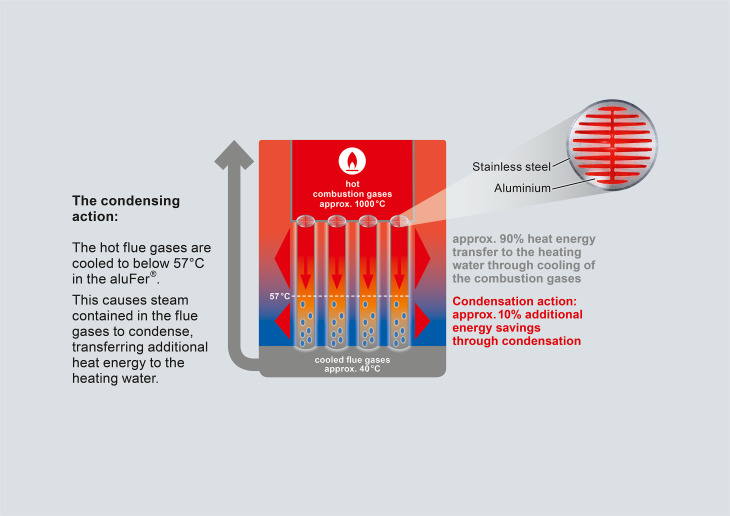 The condensing action:

The hot flue gases are cooled to below 57°C in the aluFer®.

This causes steam contained in the flue gases to condense, transferring additional heat energy to the heating water.

hot combustion gases approx. 1000°C

57°C

cooled flue gases approx. 40°C

Stainless steel

Aluminium

approx. 90% heat energy transfer to the heating water through cooling of the combustion gases

Condensation action: approx. 10% additional energy savings through condensation